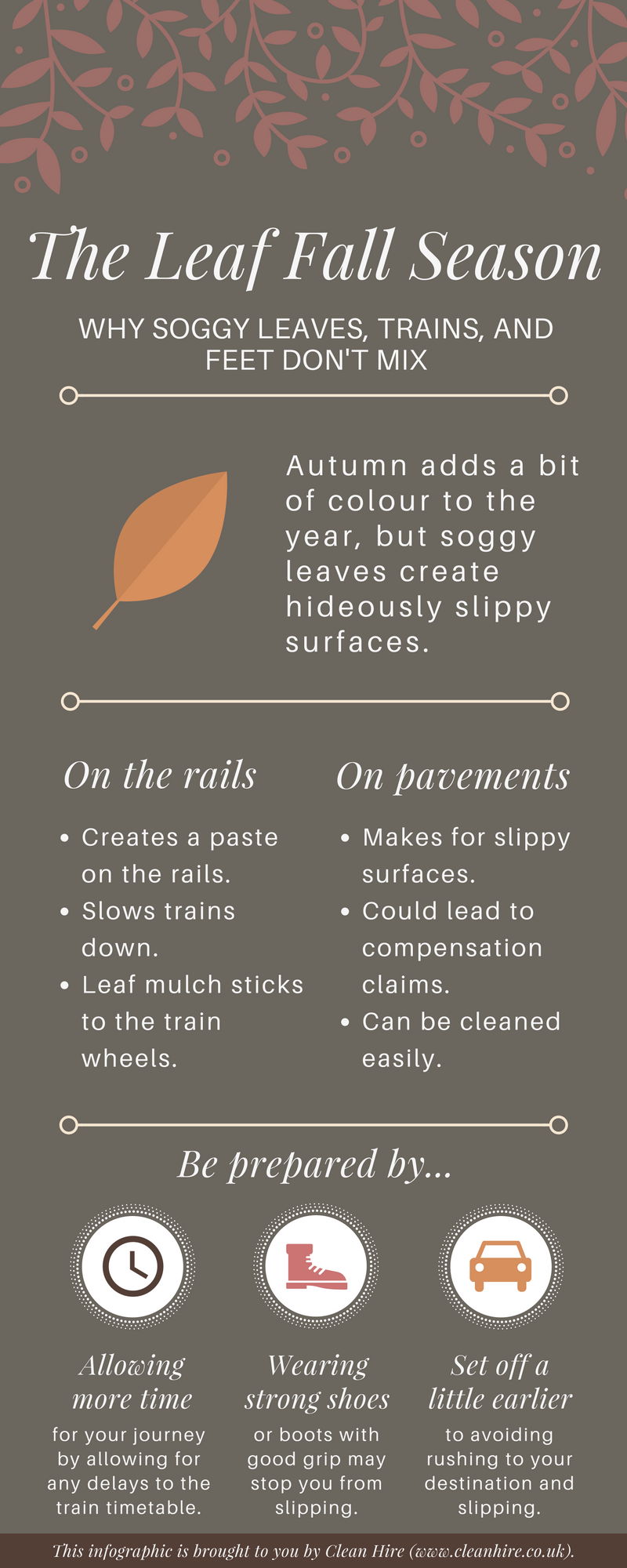 The Leaf Fall Season

WHY SOGGY LEAVES, TRAINS, AND FEET DON'T MIX

Autumn adds a bit of colour to the year, but soggy leaves create hideously slippy surfaces.

On the rails

• Creates a paste on the rails.
• Slows trains down.
• Leaf mulch sticks to the train wheels.

On pavements

• Makes for slippy surfaces.
• Could lead to compensation claims.
• Can be cleaned easily.

Be prepared by...

Allowing more time
for your journey by allowing for any delays to the train timetable.

Wearing strong shoes
or boots with good grip may stop you from slipping.

Set off a little earlier
to avoiding rushing to your destination and slipping.

This infographic is brought to you by Clean Hire (www.cleanhire.co.uk).